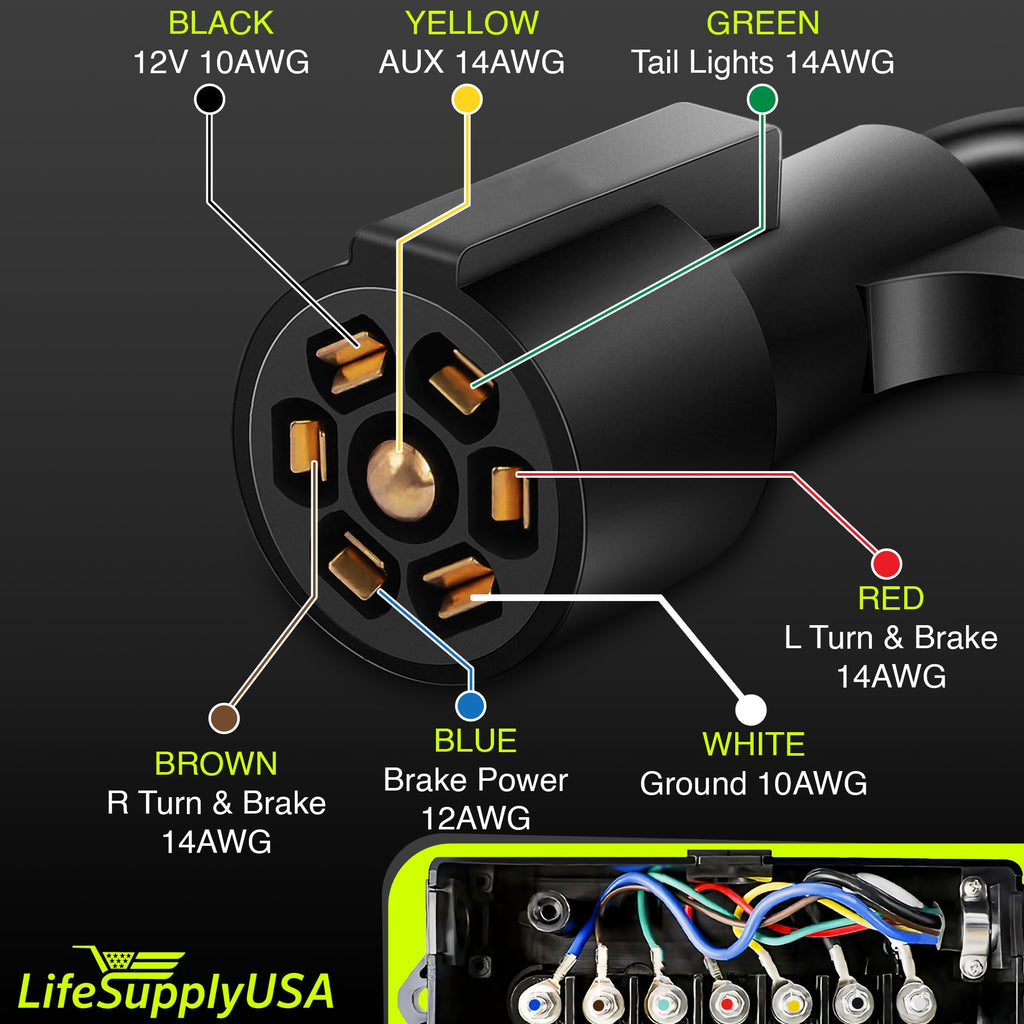 BLACK
12V 10AWG

YELLOW
AUX 14AWG

GREEN
Tail Lights 14AWG

RED
L Turn & Brake
14AWG

BROWN
R Turn & Brake
14AWG

BLUE
Brake Power
12AWG

WHITE
Ground 10AWG

LifeSupplyUSA